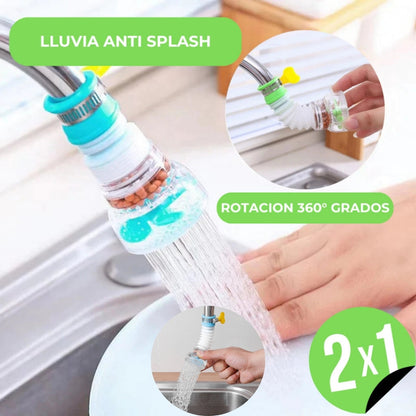 LLUVIA ANTI SPLASH

ROTACION 360º GRADOS

2x1