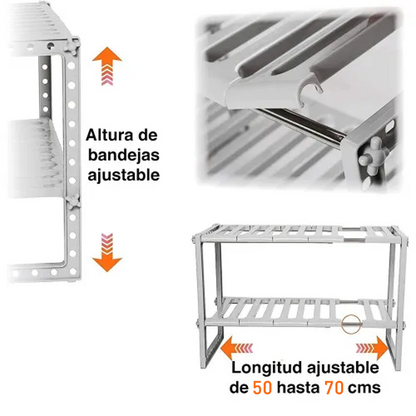 Altura de bandejas ajustable

Longitud ajustable de 50 hasta 70 cms