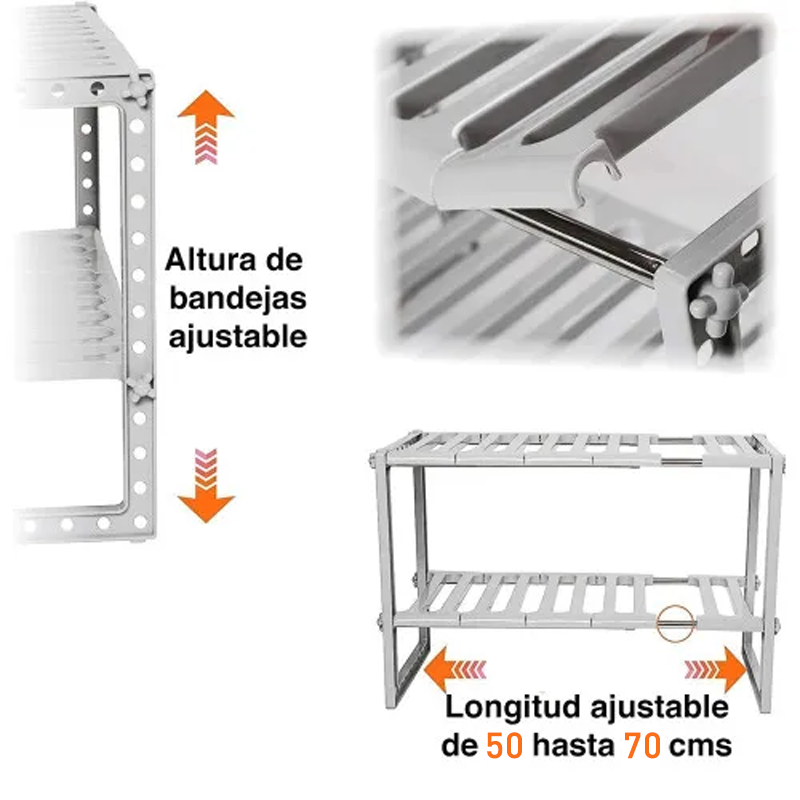 Altura de bandejas ajustable

Longitud ajustable de 50 hasta 70 cms