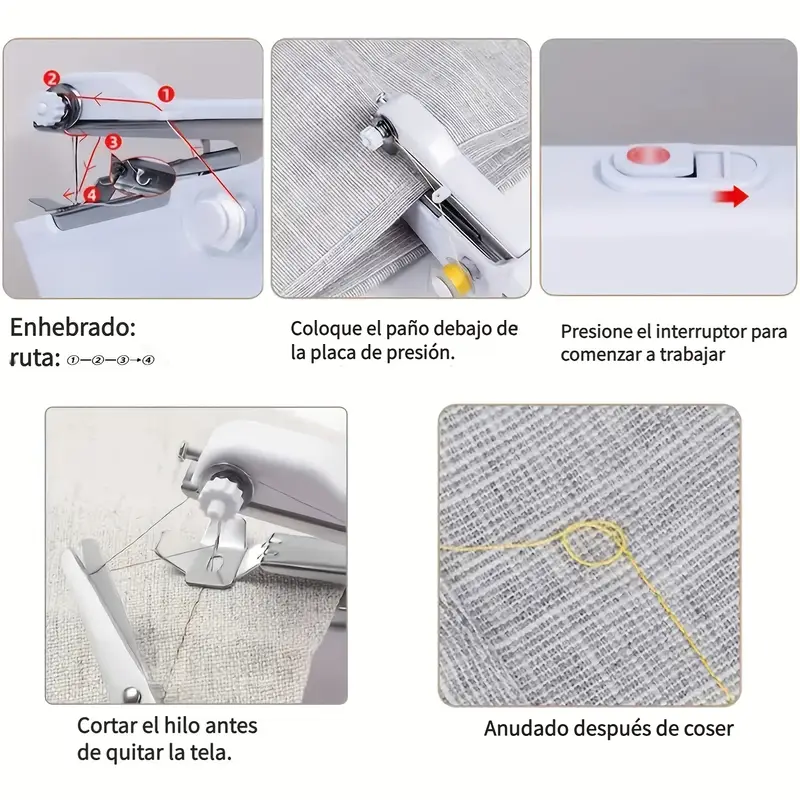 2
1
3
4

Enhebrado:
ruta: ①—②—③→④

Coloque el paño debajo de la placa de presión.

Presione el interruptor para comenzar a trabajar

Cortar el hilo antes de quitar la tela.

Anudado después de coser