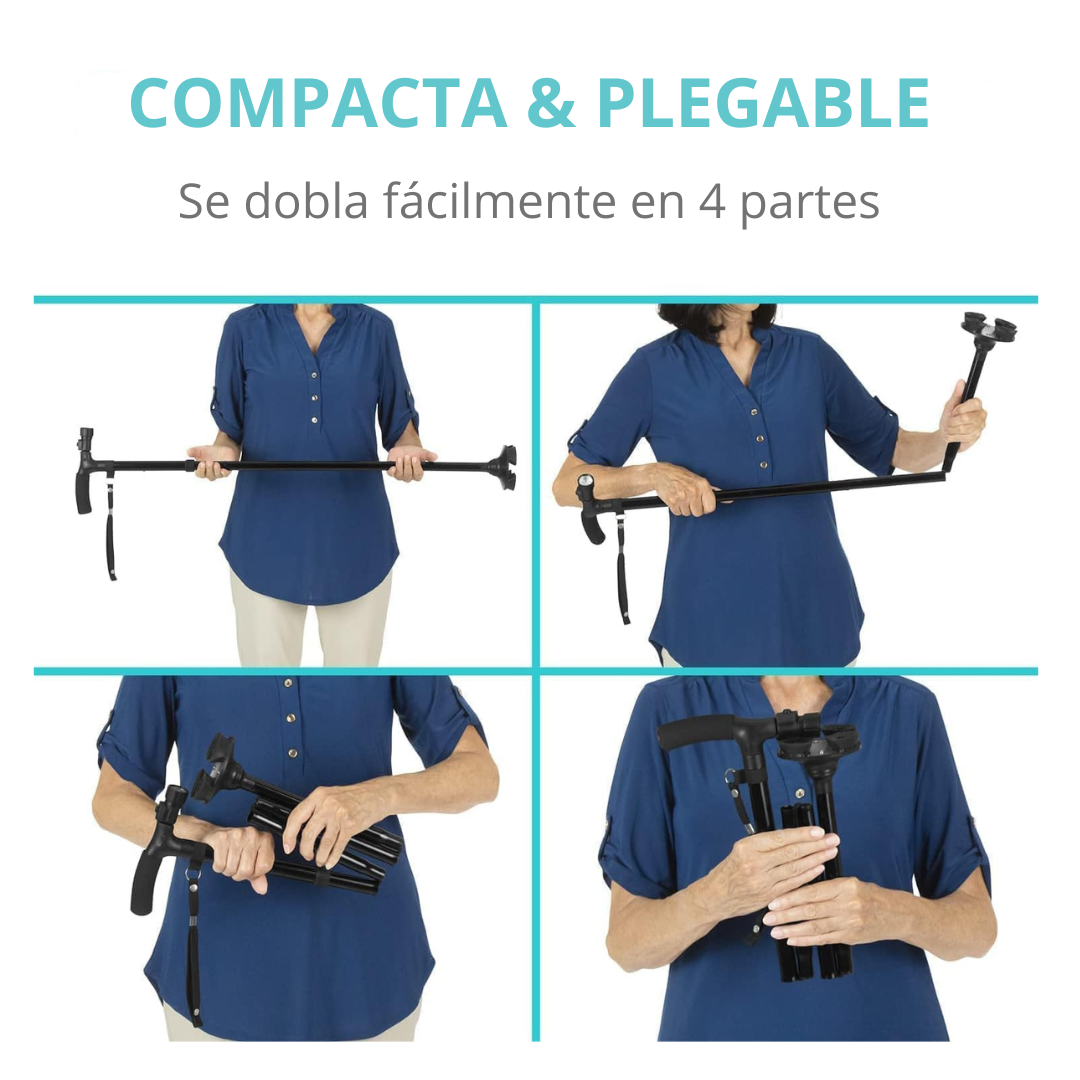 COMPACTA & PLEGABLE

Se dobla fácilmente en 4 partes