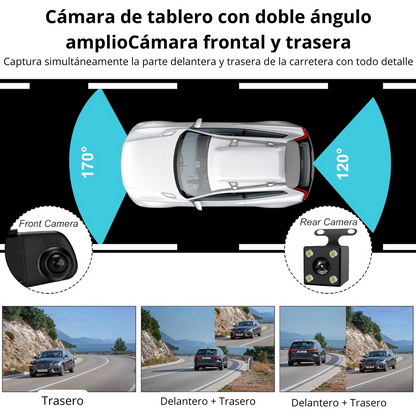 Cámara de tablero con doble ángulo amplioCámara frontal y trasera

Captura simultáneamente la parte delantera y trasera de la carretera con todo detalle

170°

120°

Front Camera

Rear Camera

Trasero

Delantero + Trasero

Delantero + Trasero