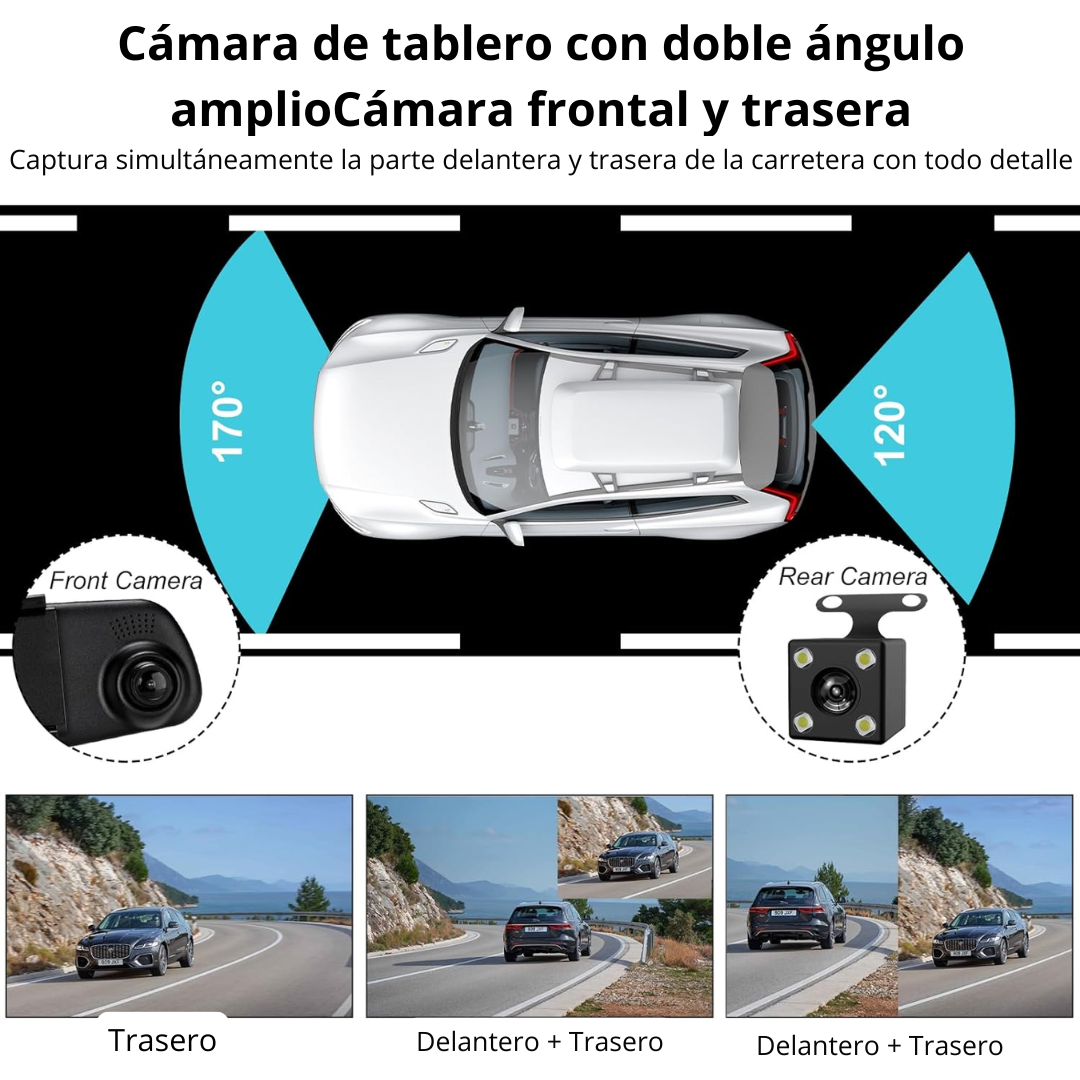 Cámara de tablero con doble ángulo amplioCámara frontal y trasera
Captura simultáneamente la parte delantera y trasera de la carretera con todo detalle

170°

120°

Front Camera

Rear Camera

Trasero

Delantero + Trasero

Delantero + Trasero