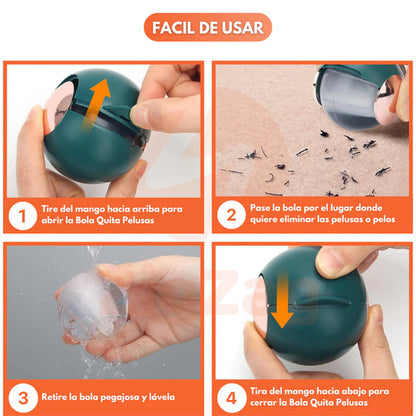 FACIL DE USAR

1 Tire del mango hacia arriba para abrir la Bola Quita Pelusas

2 Pase la bola por el lugar donde quiere eliminar las pelusas o pelos

3 Retire la bola pegajosa y lávela

4 Tira del mango hacia abajo para cerrar la Bola Quita Pelusas