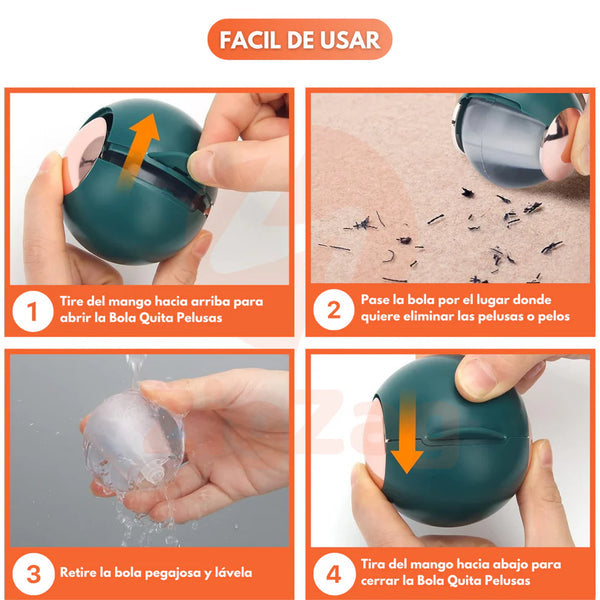 FACIL DE USAR

1 Tire del mango hacia arriba para abrir la Bola Quita Pelusas

2 Pase la bola por el lugar donde quiere eliminar las pelusas o pelos

3 Retire la bola pegajosa y lávela

4 Tira del mango hacia abajo para cerrar la Bola Quita Pelusas