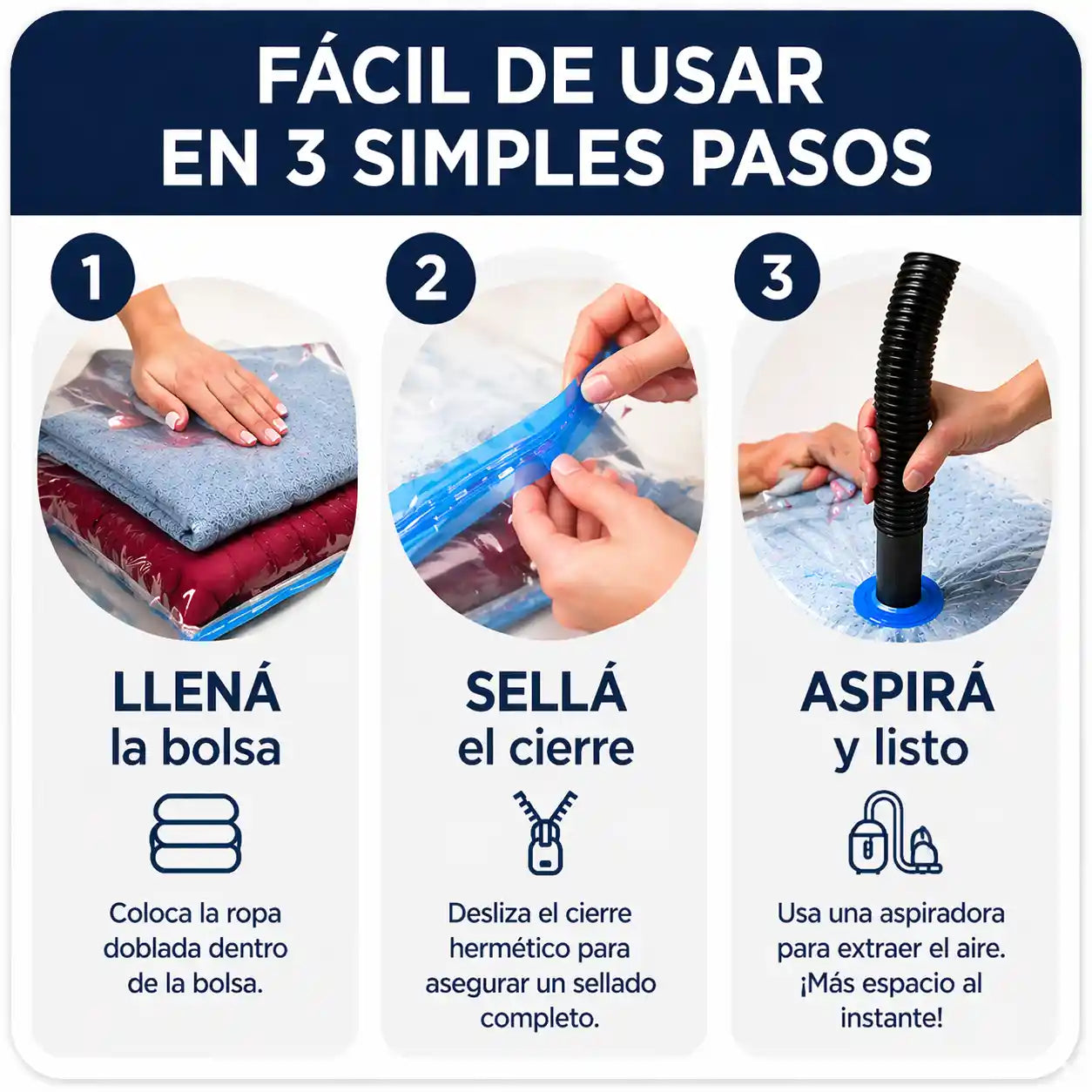 FÁCIL DE USAR EN 3 SIMPLES PASOS

1

LLENÁ la bolsa

Coloca la ropa doblada dentro de la bolsa.

2

SELLÁ el cierre

Desliza el cierre hermético para asegurar un sellado completo.

3

ASPIRÁ y listo

Usa una aspiradora para extraer el aire. ¡Más espacio al instante!