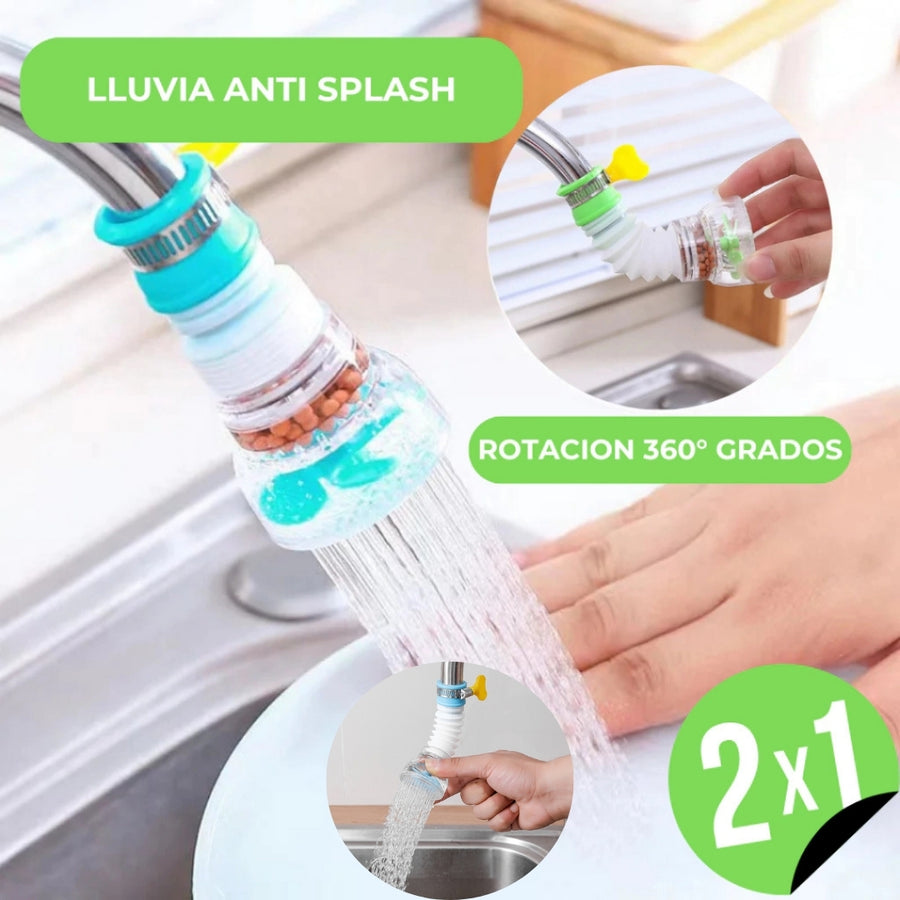 LLUVIA ANTI SPLASH

ROTACION 360° GRADOS

2x1